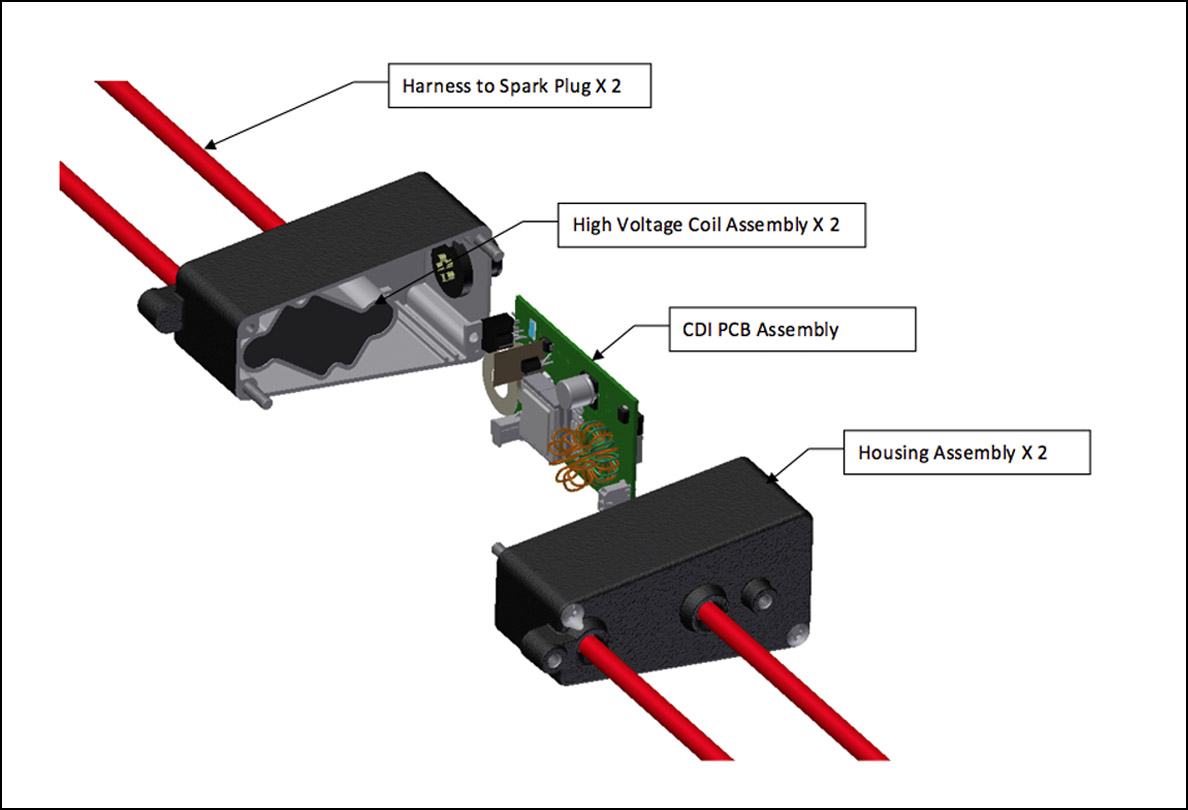 Harness to Spark Plug X 2

High Voltage Coil Assembly X 2

CDI PCB Assembly

Housing Assembly X 2